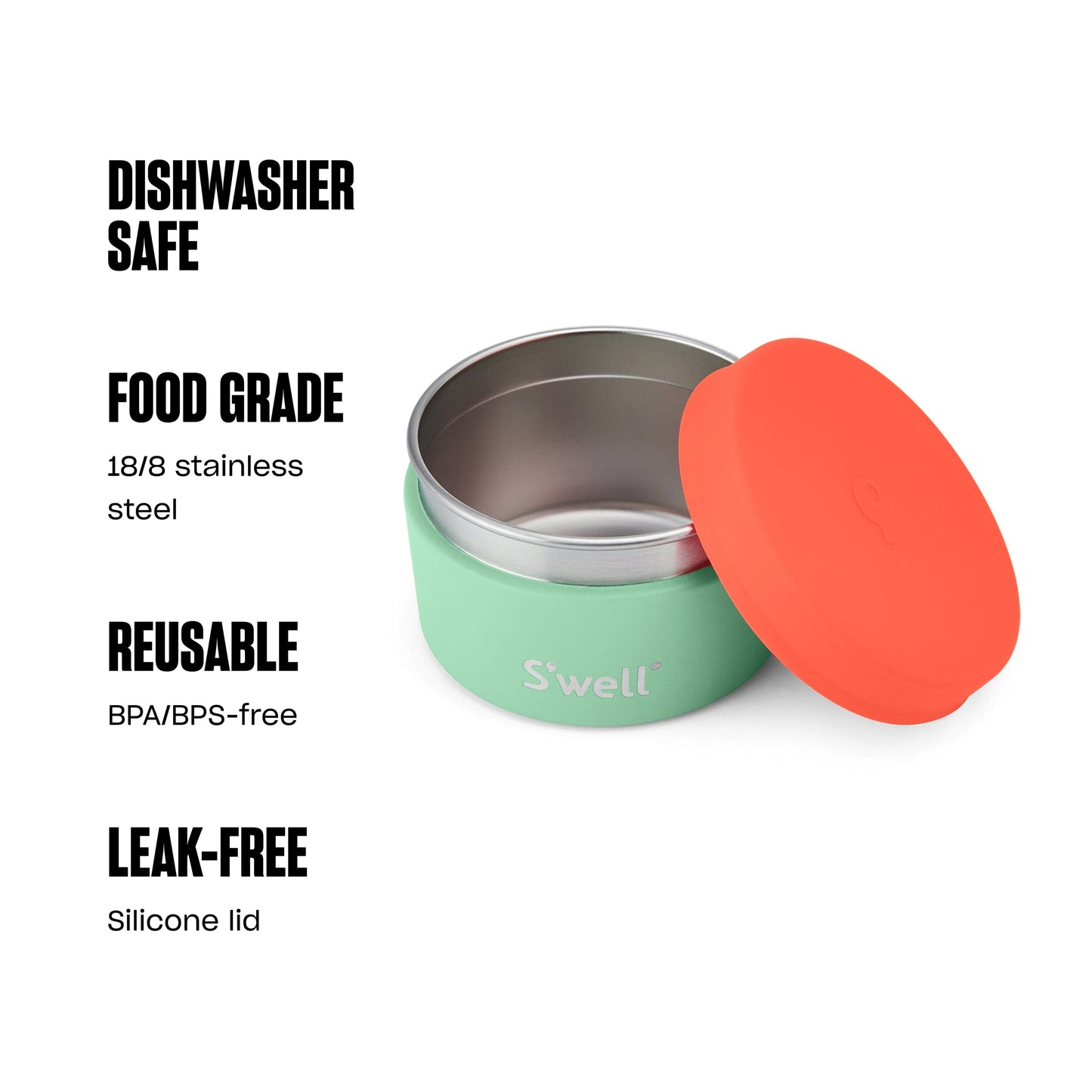 DISHWASHER SAFE

FOOD GRADE

18/8 stainless steel

REUSABLE

BPA/BPS-free

LEAK-FREE

Silicone lid

S'well®