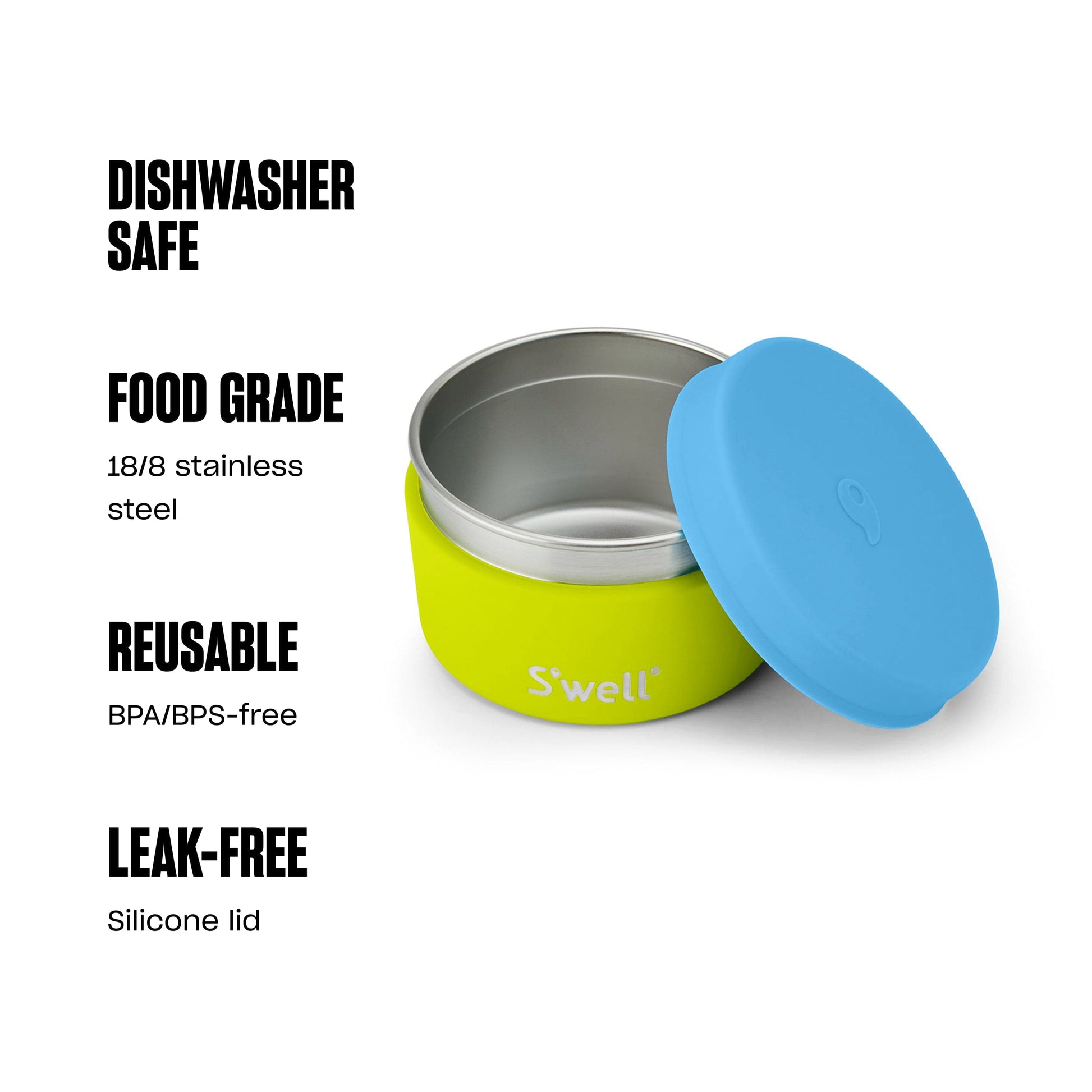 DISHWASHER SAFE

FOOD GRADE

18/8 stainless steel

REUSABLE

BPA/BPS-free

LEAK-FREE

Silicone lid

S'well®