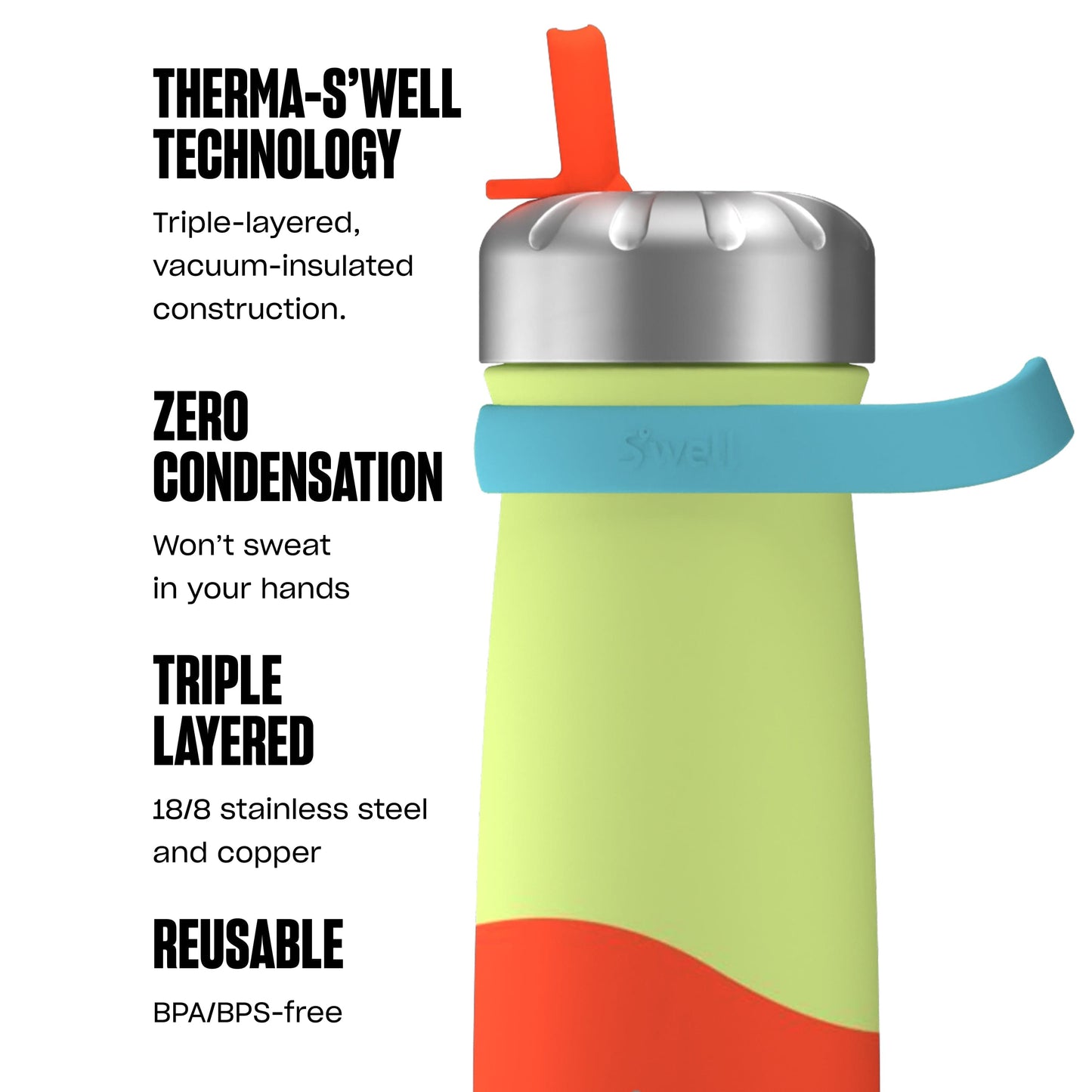 THERMA-S'WELL TECHNOLOGY

Triple-layered, vacuum-insulated construction.

ZERO CONDENSATION

Won't sweat in your hands

TRIPLE LAYERED

18/8 stainless steel and copper

REUSABLE

BPA/BPS-free

S'well