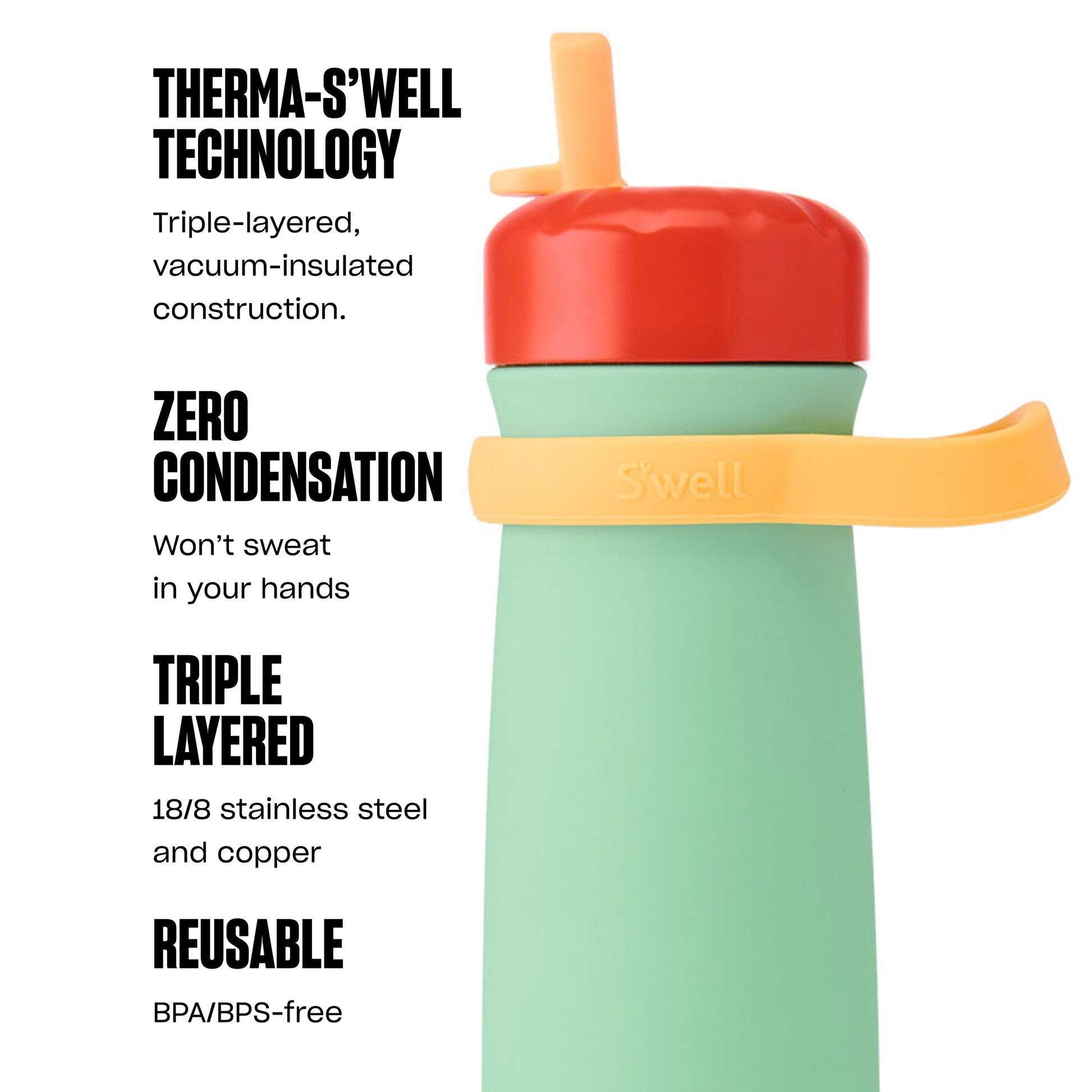 THERMA-S'WELL TECHNOLOGY

Triple-layered, vacuum-insulated construction.

ZERO CONDENSATION

Won't sweat in your hands

TRIPLE LAYERED

18/8 stainless steel and copper

REUSABLE

BPA/BPS-free

S'well