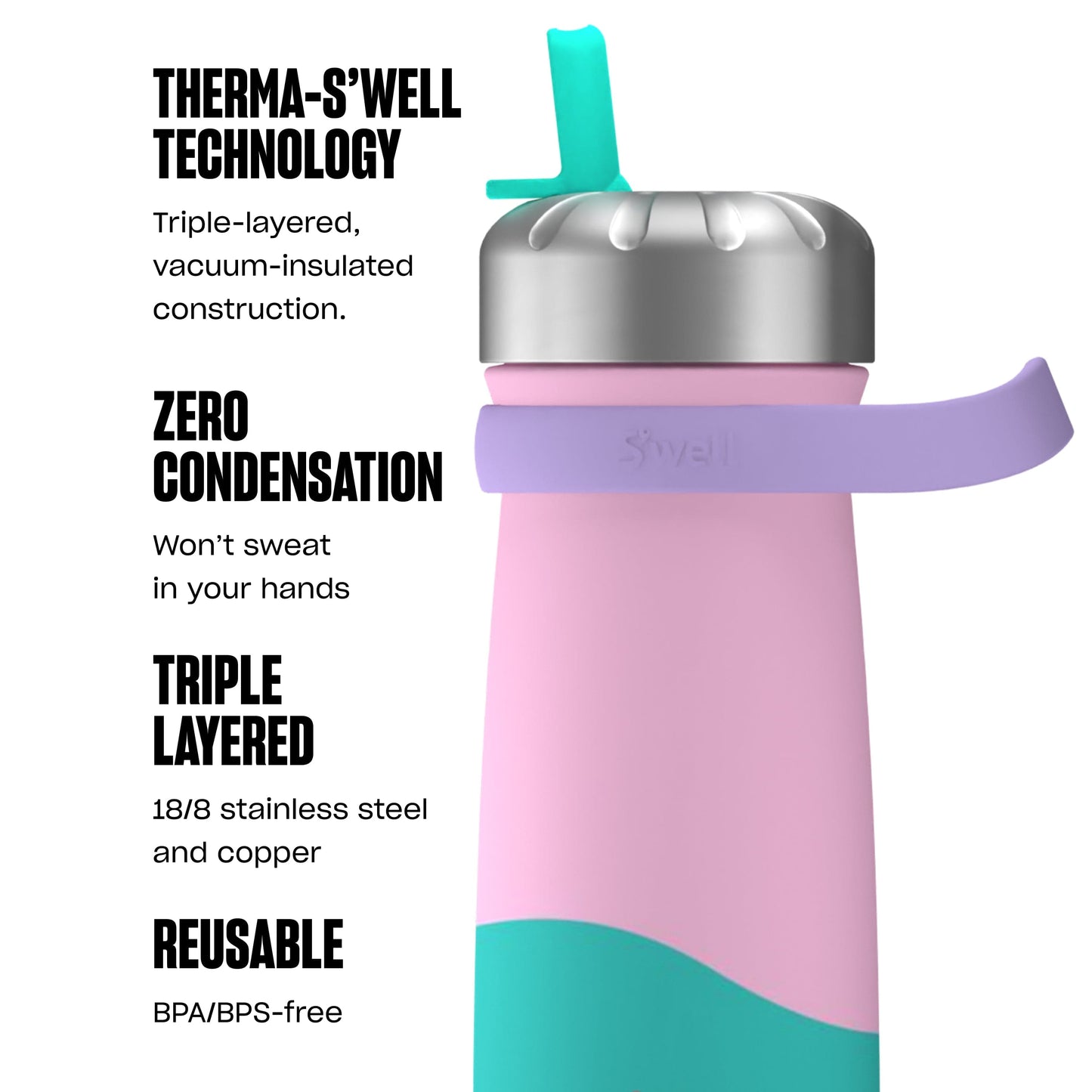 THERMA-S'WELL TECHNOLOGY

Triple-layered, vacuum-insulated construction.

ZERO CONDENSATION

Won't sweat in your hands

TRIPLE LAYERED

18/8 stainless steel and copper

REUSABLE

BPA/BPS-free

S'well