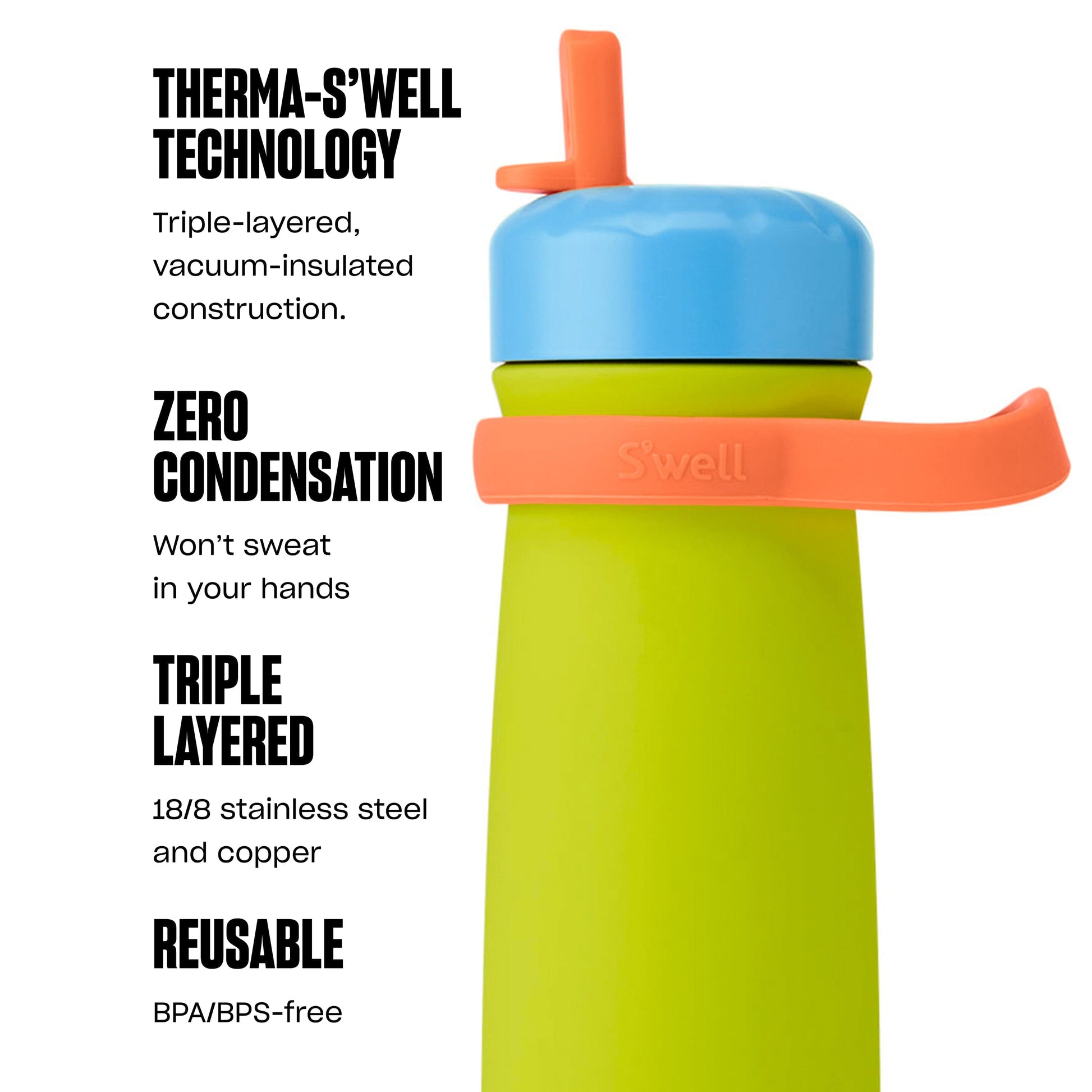 THERMA-S'WELL TECHNOLOGY

Triple-layered, vacuum-insulated construction.

ZERO CONDENSATION

Won't sweat in your hands

TRIPLE LAYERED

18/8 stainless steel and copper

REUSABLE

BPA/BPS-free

S'well