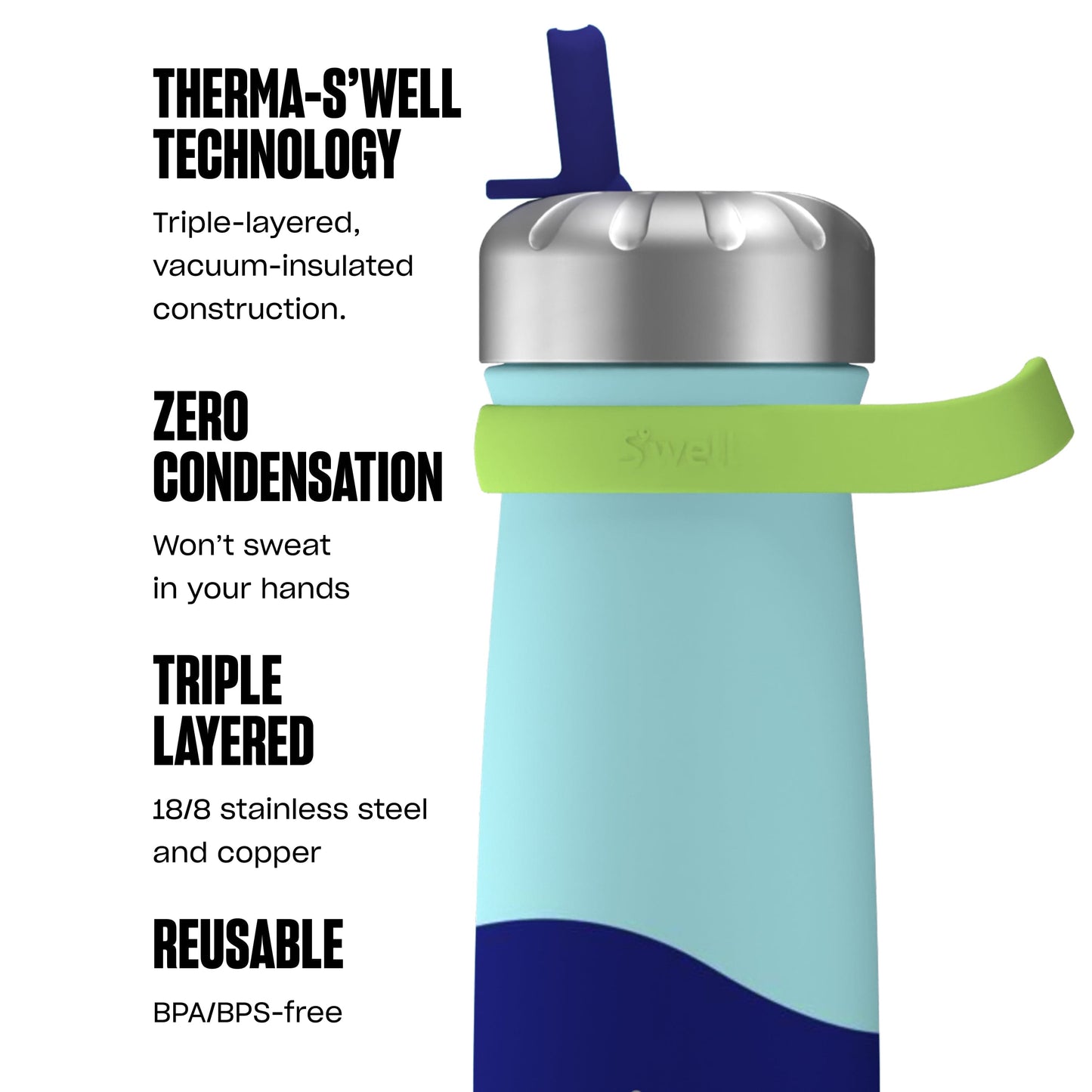 THERMA-S'WELL TECHNOLOGY

Triple-layered, vacuum-insulated construction.

ZERO CONDENSATION

Won't sweat in your hands

TRIPLE LAYERED

18/8 stainless steel and copper

REUSABLE

BPA/BPS-free

S'well