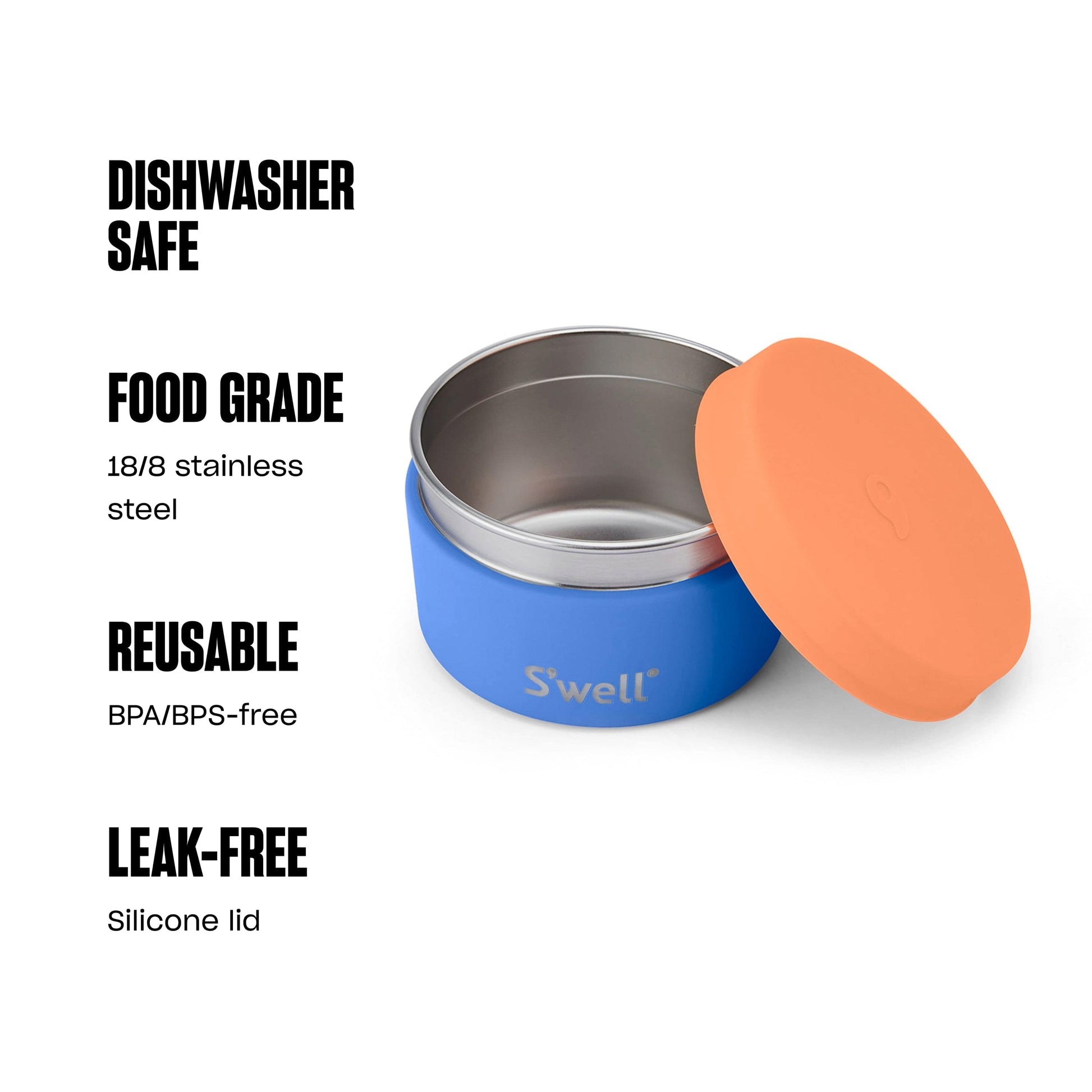 DISHWASHER SAFE

FOOD GRADE

18/8 stainless steel

REUSABLE

BPA/BPS-free

LEAK-FREE

Silicone lid

S'well®