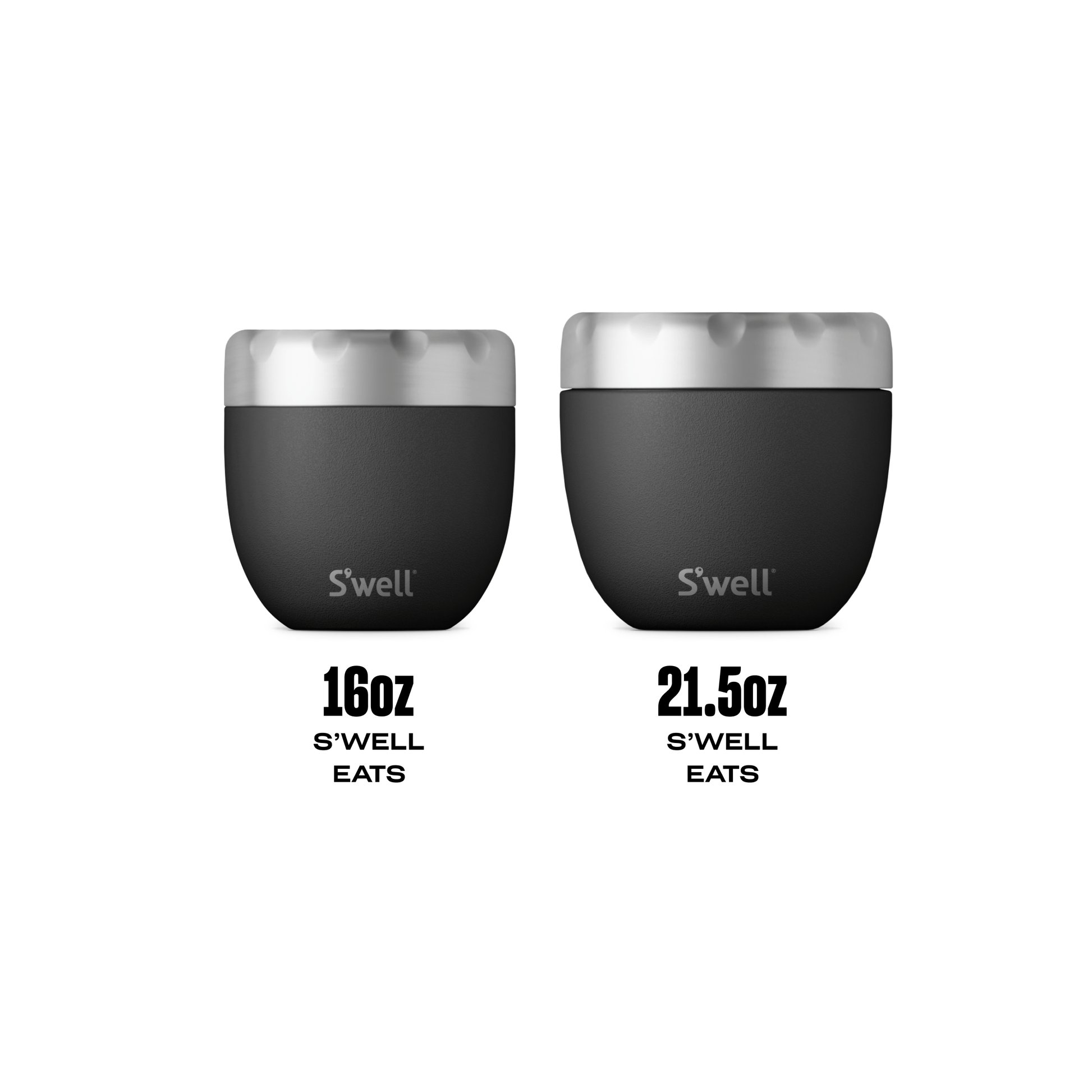 S'well®

16oz
S'WELL
EATS

S'well®

21.5oz
S'WELL
EATS