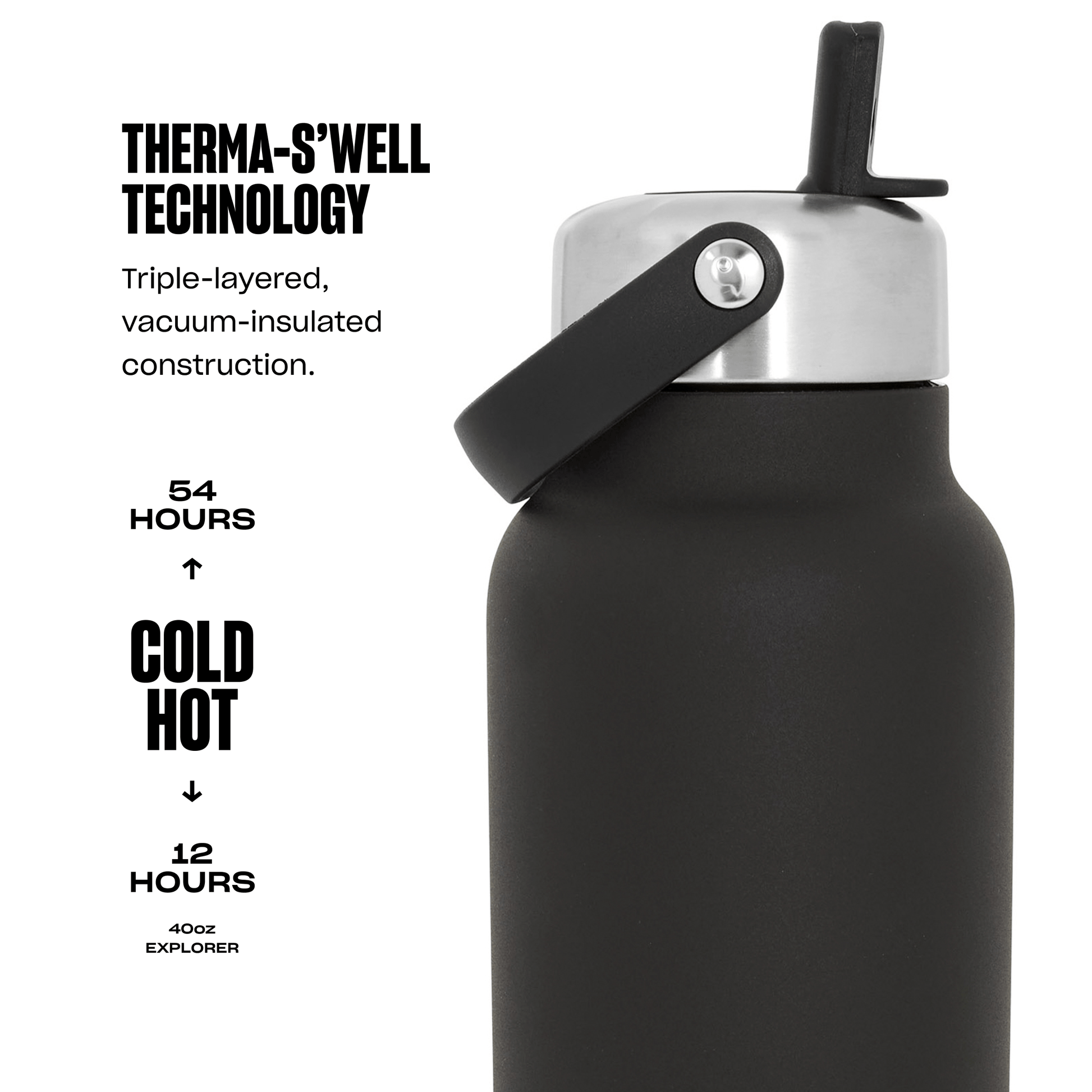 THERMA-S'WELL TECHNOLOGY

Triple-layered, vacuum-insulated construction.

54
HOURS
↑
COLD
HOT
↓
12
HOURS

40oz
EXPLORER