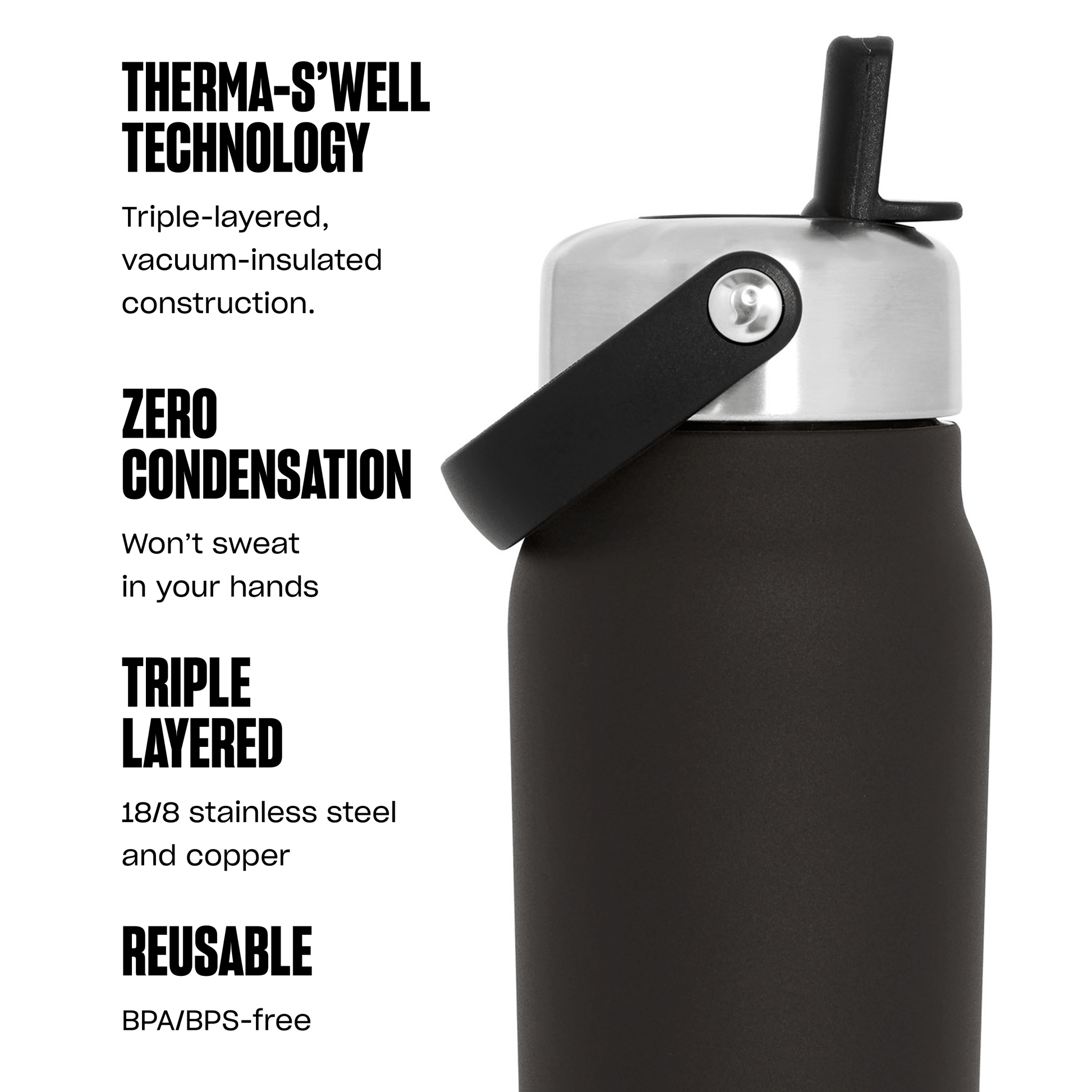 THERMA-S'WELL TECHNOLOGY

Triple-layered, vacuum-insulated construction.

ZERO CONDENSATION

Won't sweat in your hands

TRIPLE LAYERED

18/8 stainless steel and copper

REUSABLE

BPA/BPS-free